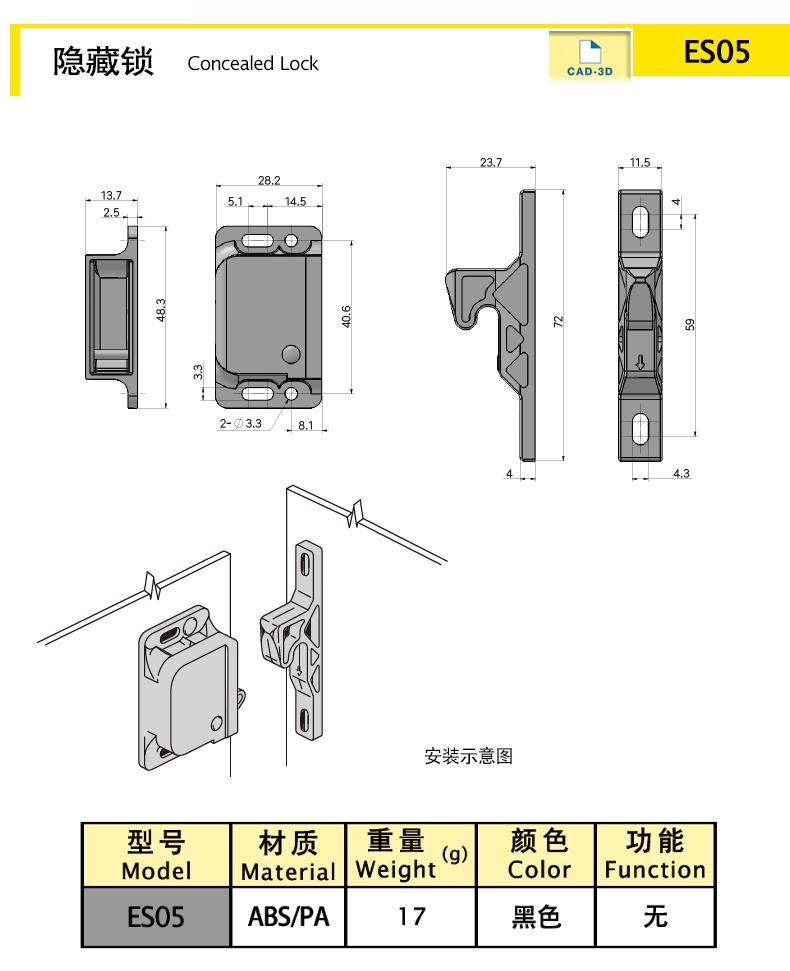 隐藏锁 Concealed Lock

CAD-3D

ES05

13.7
2.5
48.3

28.2
5.1
14.5
40.6
3.3
2-∅3.3
8.1

23.7
72
4

11.5
4
59
4.3

安装示意图

| 型号 Model | 材质 Material | 重量 Weight (g) | 颜色 Color | 功能 Function |
|---|---|---|---|---|
| ES05 | ABS/PA | 17 | 黑色 | 无 |